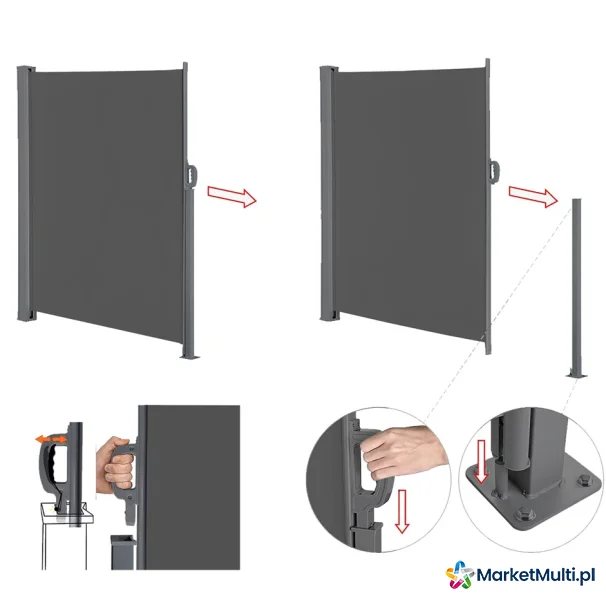 MarketMulti.pl